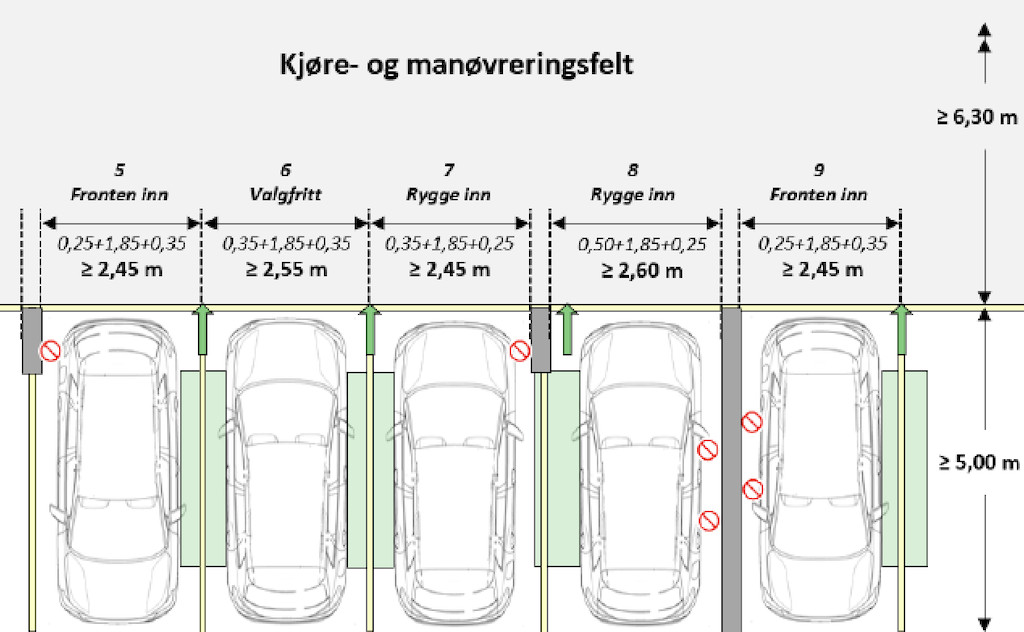 Kjøre- og manøvreringsfelt

≥ 6,30 m

5
Fronten inn
0,25+1,85+0,35
≥ 2,45 m

6
Valgfritt
0,35+1,85+0,35
≥ 2,55 m

7
Rygge inn
0,35+1,85+0,25
≥ 2,45 m

8
Rygge inn
0,50+1,85+0,25
≥ 2,60 m

9
Fronten inn
0,25+1,85+0,35
≥ 2,45 m

≥ 5,00 m